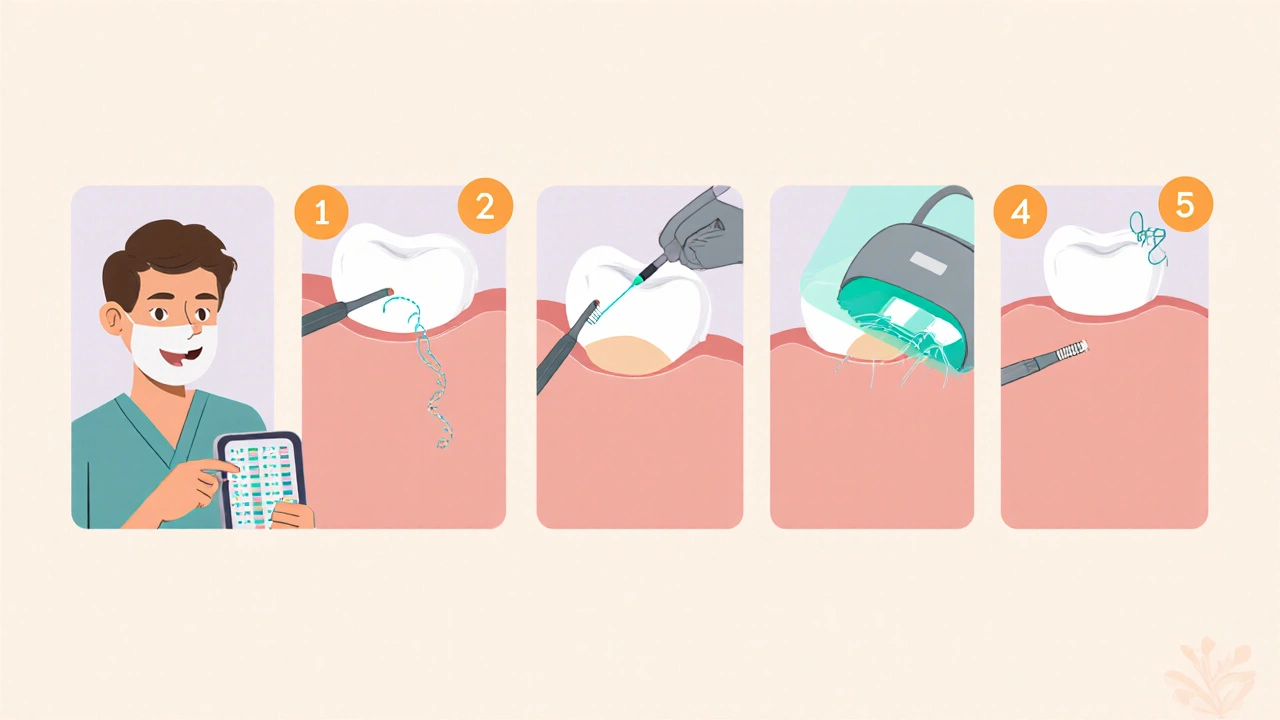 1
2
4
5